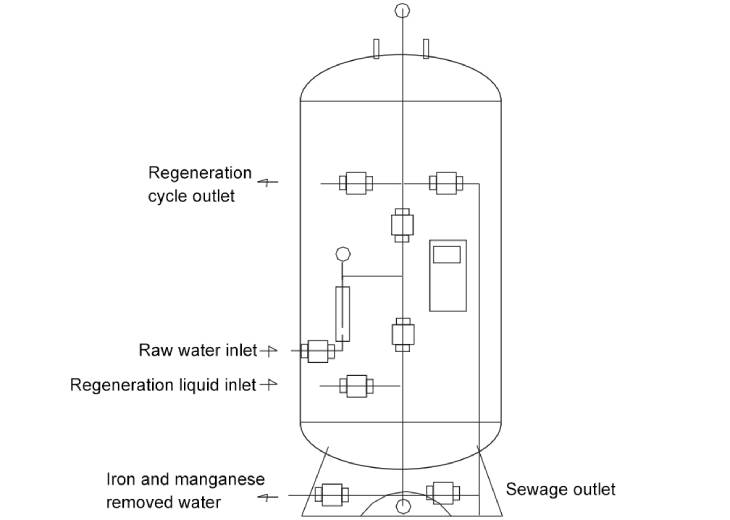 Regeneration cycle outlet

Raw water inlet

Regeneration liquid inlet

Iron and manganese removed water

Sewage outlet