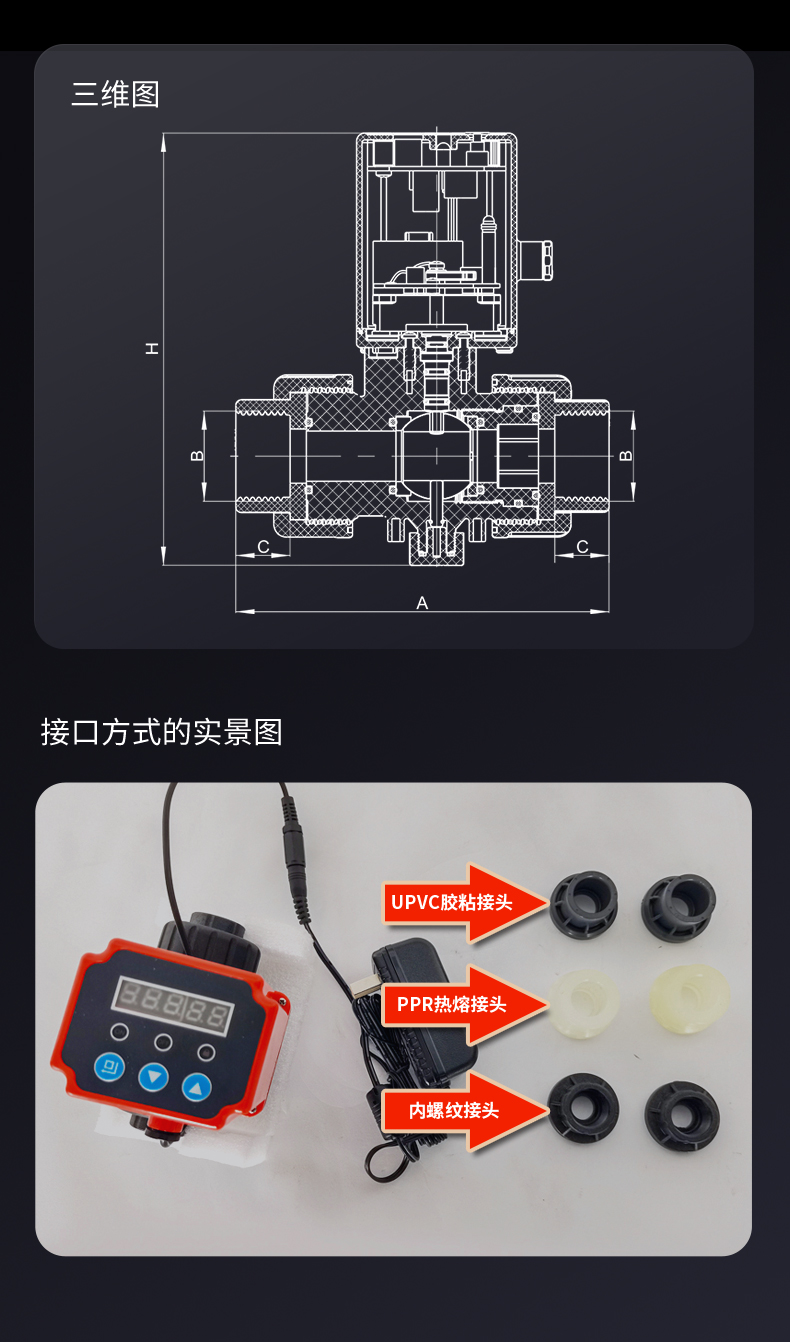 三维图

H

B

B

C

C

A

接口方式的实景图

UPVC胶粘接头

PPR热熔接头

内螺纹接头