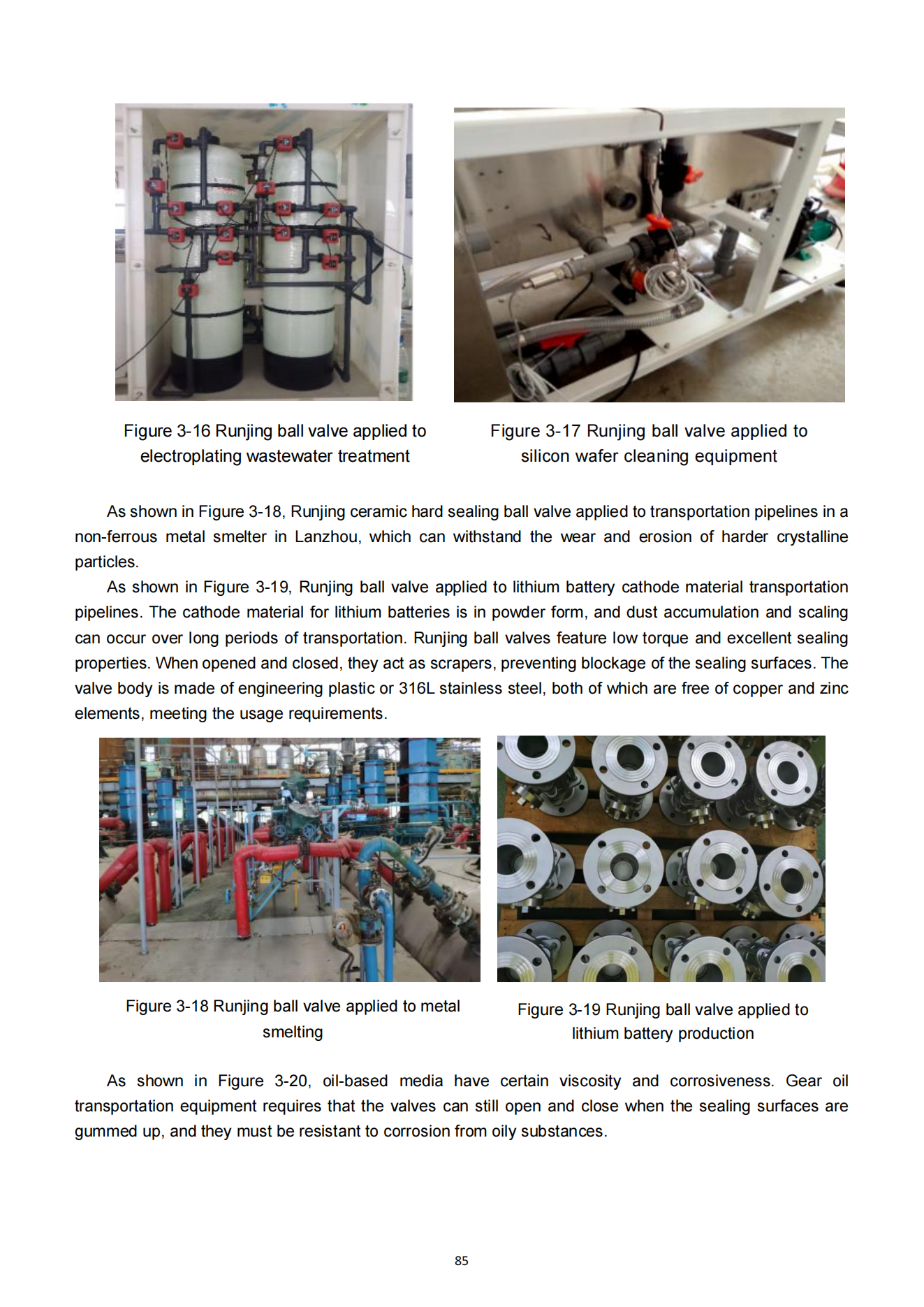 Figure 3-16 Runjing ball valve applied to electroplating wastewater treatment

Figure 3-17 Runjing ball valve applied to silicon wafer cleaning equipment

As shown in Figure 3-18, Runjing ceramic hard sealing ball valve applied to transportation pipelines in a non-ferrous metal smelter in Lanzhou, which can withstand the wear and erosion of harder crystalline particles.

As shown in Figure 3-19, Runjing ball valve applied to lithium battery cathode material transportation pipelines. The cathode material for lithium batteries is in powder form, and dust accumulation and scaling can occur over long periods of transportation. Runjing ball valves feature low torque and excellent sealing properties. When opened and closed, they act as scrapers, preventing blockage of the sealing surfaces. The valve body is made of engineering plastic or 316L stainless steel, both of which are free of copper and zinc elements, meeting the usage requirements.

Figure 3-18 Runjing ball valve applied to metal smelting

Figure 3-19 Runjing ball valve applied to lithium battery production

As shown in Figure 3-20, oil-based media have certain viscosity and corrosiveness. Gear oil transportation equipment requires that the valves can still open and close when the sealing surfaces are gummed up, and they must be resistant to corrosion from oily substances.

85