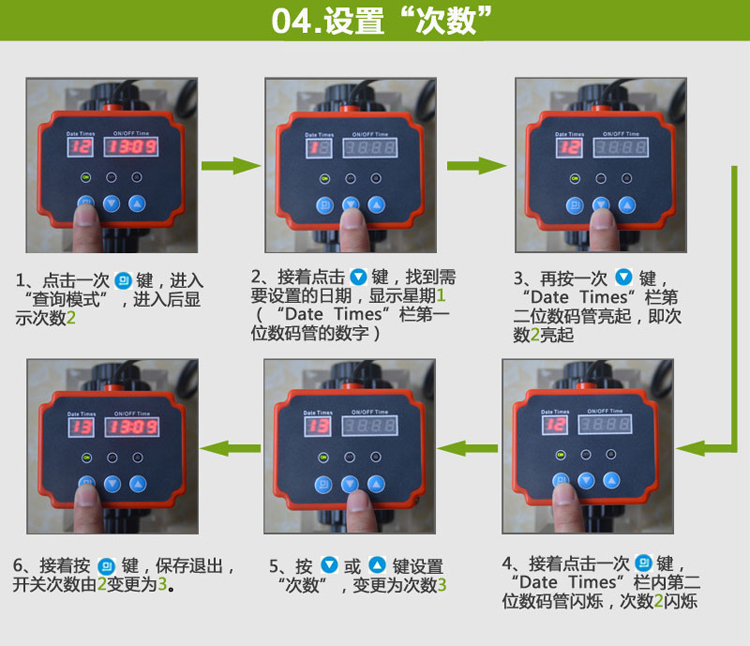 04.设置“次数”

Date Times ON/OFF Time
12 13:09

Date Times ON/OFF Time
1

Date Times ON/OFF Time
12

1、点击一次 键，进入“查询模式”，进入后显示次数2

2、接着点击 键，找到需要设置的日期，显示星期1（“Date Times”栏第一位数码管的数字）

3、再按一次 键，“Date Times”栏第二位数码管亮起，即次数2亮起

Date Times ON/OFF Time
13 13:09

Date Times ON/OFF Time
13

Date Times ON/OFF Time
12

6、接着按 键，保存退出，开关次数由2变更为3。

5、按 或 键设置“次数”，变更为次数3

4、接着点击一次 键，“Date Times”栏内第二位数码管闪烁，次数2闪烁